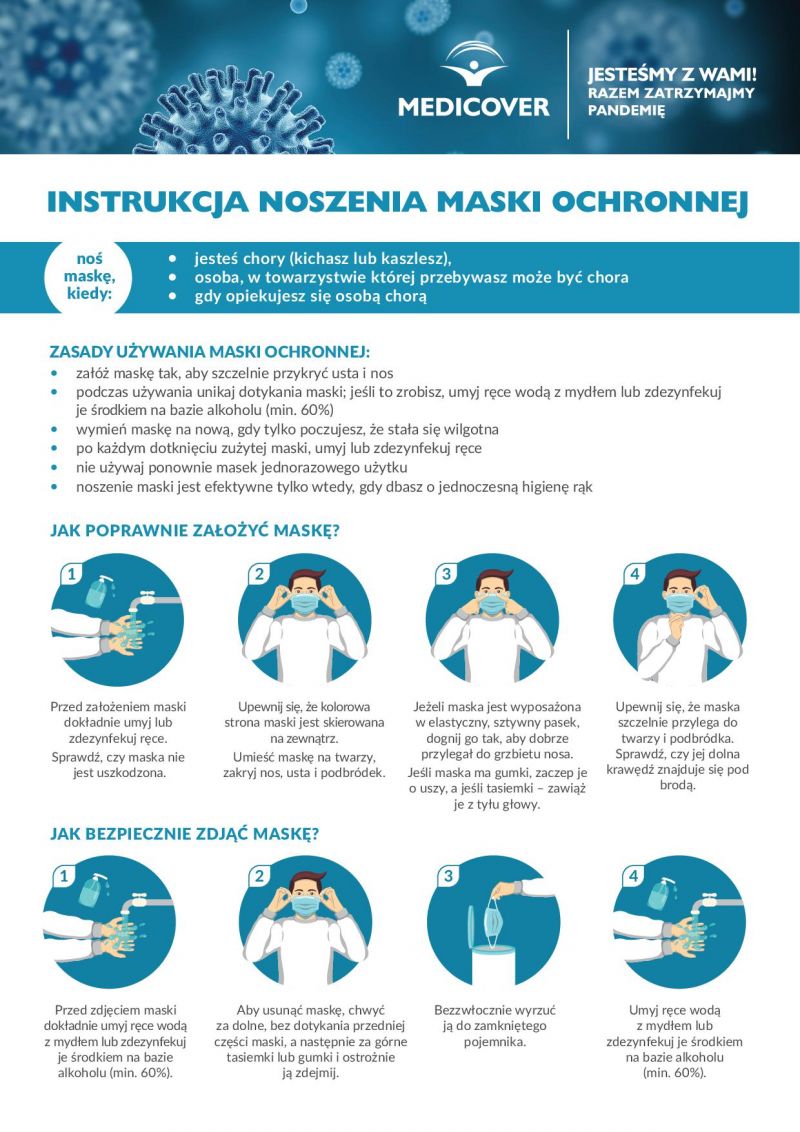 MEDICOVER

JESTEŚMY Z WAMI!
RAZEM ZATRZYMAJMY PANDEMIĘ

INSTRUKCJA NOSZENIA MASKI OCHRONNEJ

noś maskę, kiedy:
• jesteś chory (kichasz lub kaszlesz),
• osoba, w towarzystwie której przebywasz może być chora
• gdy opiekujesz się osobą chorą

ZASADY UŻYWANIA MASKI OCHRONNEJ:
• załóż maskę tak, aby szczelnie przykryć usta i nos
• podczas używania unikaj dotykania maski; jeśli to zrobisz, umyj ręce wodą z mydłem lub zdezynfekuj je środkiem na bazie alkoholu (min. 60%)
• wymień maskę na nową, gdy tylko poczujesz, że stała się wilgotna
• po każdym dotknięciu zużytej maski, umyj lub zdezynfekuj ręce
• nie używaj ponownie masek jednorazowego użytku
• noszenie maski jest efektywne tylko wtedy, gdy dbasz o jednoczesną higienę rąk

JAK POPRAWNIE ZAŁOŻYĆ MASKĘ?

1
Przed założeniem maski dokładnie umyj lub zdezynfekuj ręce.
Sprawdź, czy maska nie jest uszkodzona.

2
Upewnij się, że kolorowa strona maski jest skierowana na zewnątrz.
Umieść maskę na twarzy, zakryj nos, usta i podbródek.

3
Jeżeli maska jest wyposażona w elastyczny, sztywny pasek, dognij go tak, aby dobrze przylegał do grzbietu nosa.
Jeśli maska ma gumki, zaczep je o uszy, a jeśli tasiemki – zawiąż je z tyłu głowy.

4
Upewnij się, że maska szczelnie przylega do twarzy i podbródka.
Sprawdź, czy jej dolna krawędź znajduje się pod brodą.

JAK BEZPIECZNIE ZDJĄĆ MASKĘ?

1
Przed zdjęciem maski dokładnie umyj ręce wodą z mydłem lub zdezynfekuj je środkiem na bazie alkoholu (min. 60%).

2
Aby usunąć maskę, chwyć za dolne, bez dotykania przedniej części maski, a następnie za górne tasiemki lub gumki i ostrożnie ją zdejmij.

3
Bezzwłocznie wyrzuć ją do zamkniętego pojemnika.

4
Umyj ręce wodą z mydłem lub zdezynfekuj je środkiem na bazie alkoholu (min. 60%).